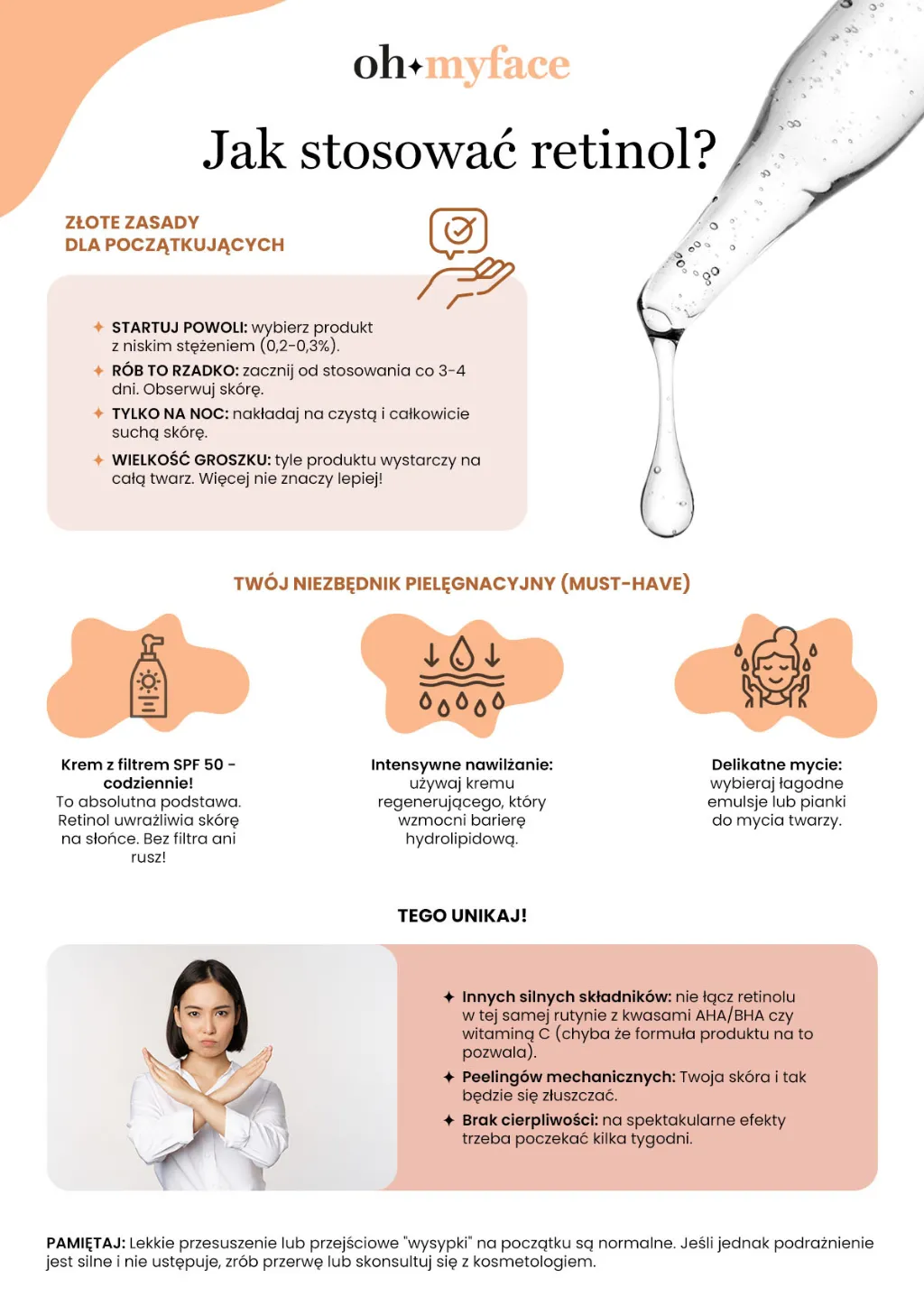 oh✦myface

Jak stosować retinol?

ZŁOTE ZASADY DLA POCZĄTKUJĄCYCH

✦ STARTUJ POWOLI: wybierz produkt z niskim stężeniem (0,2-0,3%).

✦ RÓB TO RZADKO: zacznij od stosowania co 3-4 dni. Obserwuj skórę.

✦ TYLKO NA NOC: nakładaj na czystą i całkowicie suchą skórę.

✦ WIELKOŚĆ GROSZKU: tyle produktu wystarczy na całą twarz. Więcej nie znaczy lepiej!

TWÓJ NIEZBĘDNIK PIELĘGNACYJNY (MUST-HAVE)

Krem z filtrem SPF 50 - codziennie!
To absolutna podstawa. Retinol uwrażliwia skórę na słońce. Bez filtra ani rusz!

Intensywne nawilżanie:
używaj kremu regenerującego, który wzmocni barierę hydrolipidową.

Delikatne mycie:
wybieraj łagodne emulsje lub pianki do mycia twarzy.

TEGO UNIKAJ!

✦ Innych silnych składników: nie łącz retinolu w tej samej rutynie z kwasami AHA/BHA czy witaminą C (chyba że formuła produktu na to pozwala).

✦ Peelingów mechanicznych: Twoja skóra i tak będzie się złuszczać.

✦ Brak cierpliwości: na spektakularne efekty trzeba poczekać kilka tygodni.

PAMIĘTAJ: Lekkie przesuszenie lub przejściowe "wysypki" na początku są normalne. Jeśli jednak podrażnienie jest silne i nie ustępuje, zrób przerwę lub skonsultuj się z kosmetologiem.